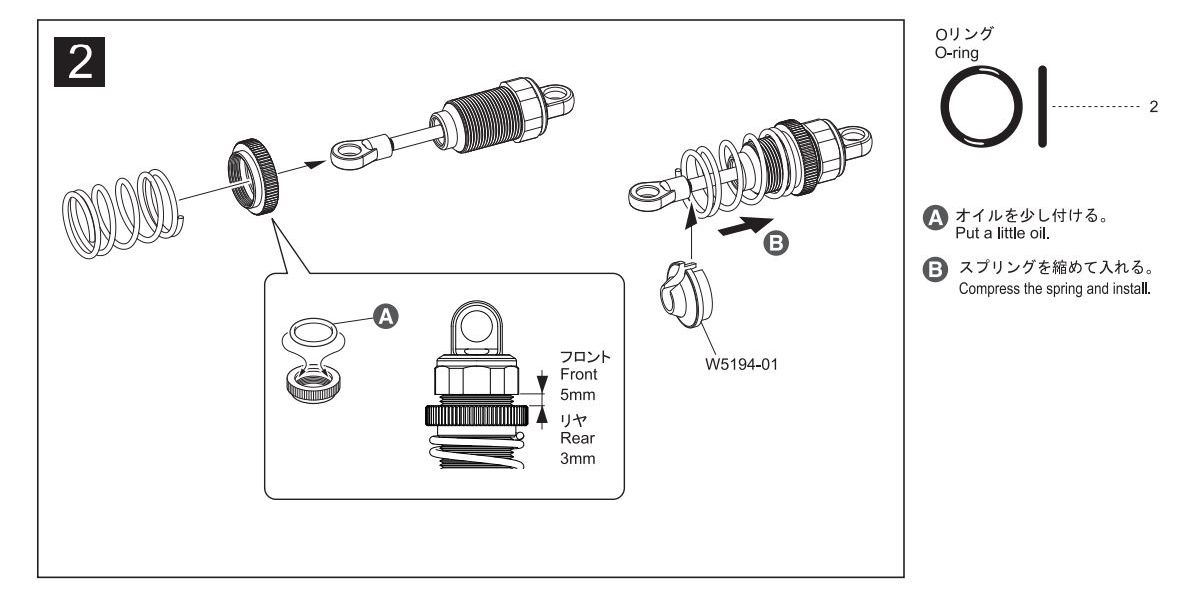 2

A

フロント
Front
5mm

リヤ
Rear
3mm

B

W5194-01

Oリング
O-ring

2

A オイルを少し付ける。
Put a little oil.

B スプリングを縮めて入れる。
Compress the spring and install.