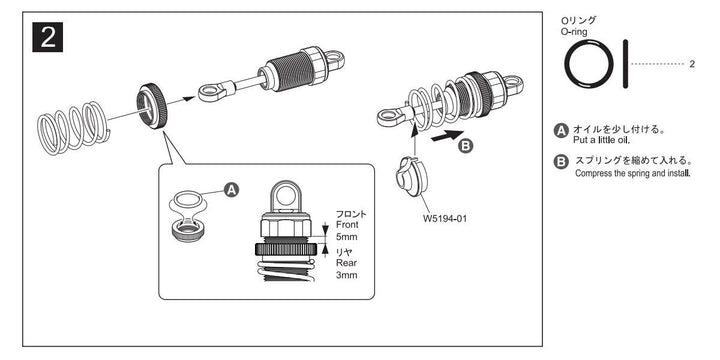 2

A

フロント
Front
5mm

リヤ
Rear
3mm

B

W5194-01

Oリング
O-ring

2

A オイルを少し付ける。
Put a little oil.

B スプリングを縮めて入れる。
Compress the spring and install.