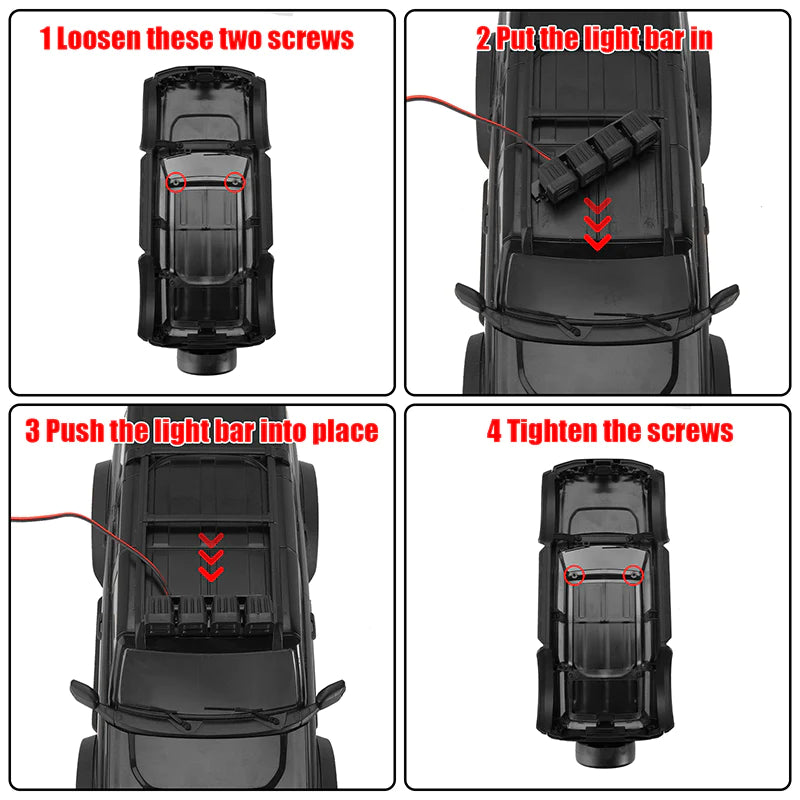 1 Loosen these two screws

2 Put the light bar in

3 Push the light bar into place

4 Tighten the screws