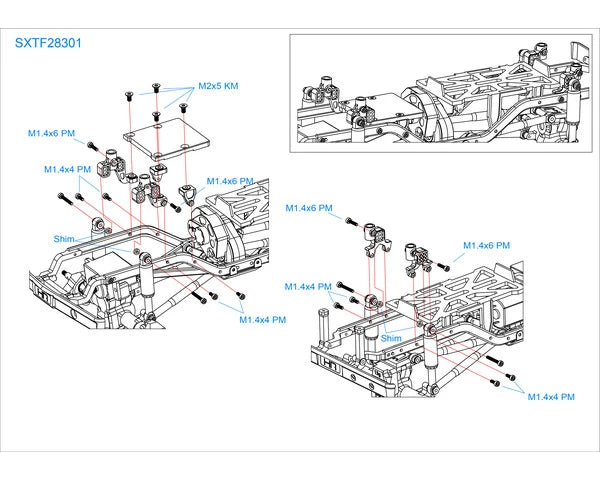 SXTF28301

M2x5 KM

M1.4x6 PM

M1.4x4 PM

M1.4x6 PM

Shim

M1.4x4 PM

M1.4x6 PM

M1.4x6 PM

M1.4x4 PM

Shim

M1.4x4 PM