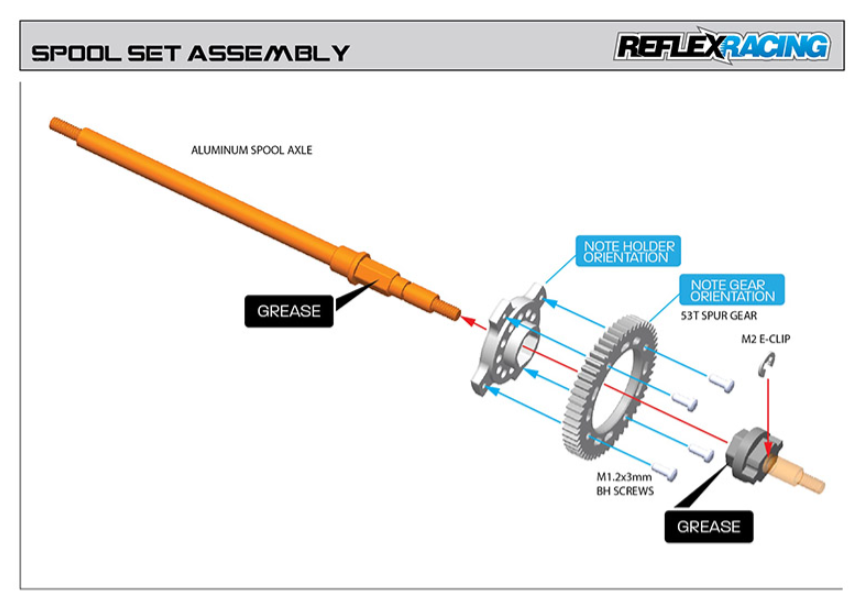 SPOOL SET ASSEMBLY

REFLEXRACING

ALUMINUM SPOOL AXLE

GREASE

NOTE HOLDER ORIENTATION

NOTE GEAR ORIENTATION

53T SPUR GEAR

M2 E-CLIP

M1.2x3mm BH SCREWS

GREASE