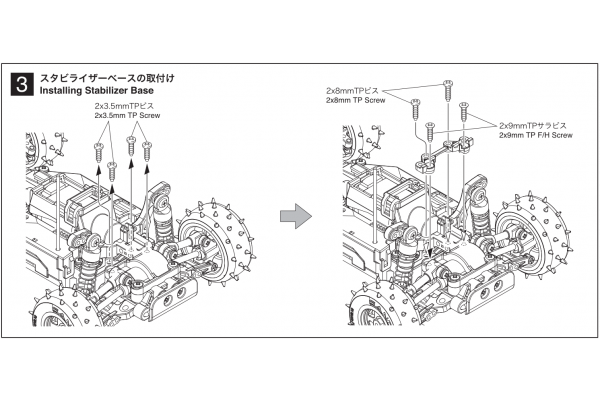 3 スタビライザーベースの取付け
Installing Stabilizer Base

2x3.5mmTPビス
2x3.5mm TP Screw

2x8mmTPビス
2x8mm TP Screw

2x9mmTPサラビス
2x9mm TP F/H Screw